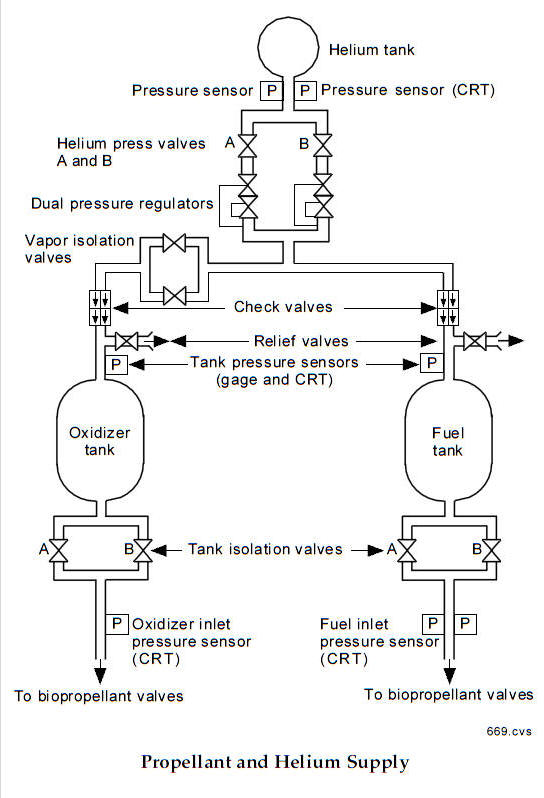 Helium tank

Pressure sensor P P Pressure sensor (CRT)

Helium press valves A and B

A B

Dual pressure regulators

Vapor isolation valves

Check valves

Relief valves

P Tank pressure sensors (gage and CRT) P

Oxidizer tank

Fuel tank

A B Tank isolation valves A B

P Oxidizer inlet pressure sensor (CRT)

Fuel inlet pressure sensor (CRT) P P

To biopropellant valves

To biopropellant valves

669.cvs

Propellant and Helium Supply