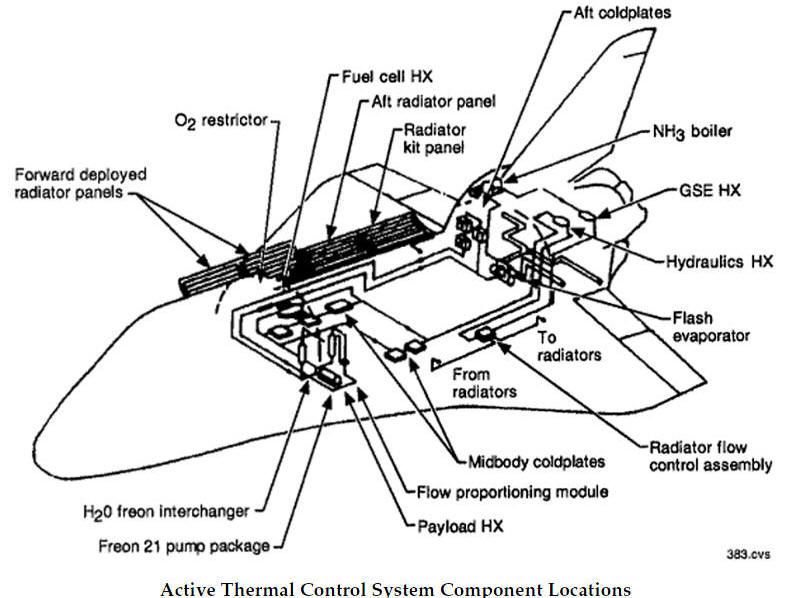 Aft coldplates

Fuel cell HX

Aft radiator panel

$O_2$ restrictor

Radiator kit panel

$NH_3$ boiler

Forward deployed radiator panels

GSE HX

Hydraulics HX

Flash evaporator

To radiators

From radiators

Radiator flow control assembly

Midbody coldplates

Flow proportioning module

$H_20$ freon interchanger

Payload HX

Freon 21 pump package

383.cvs

Active Thermal Control System Component Locations